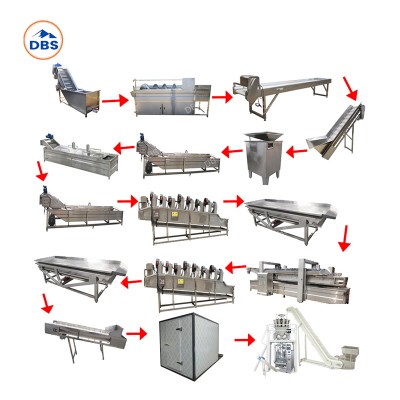 DBS